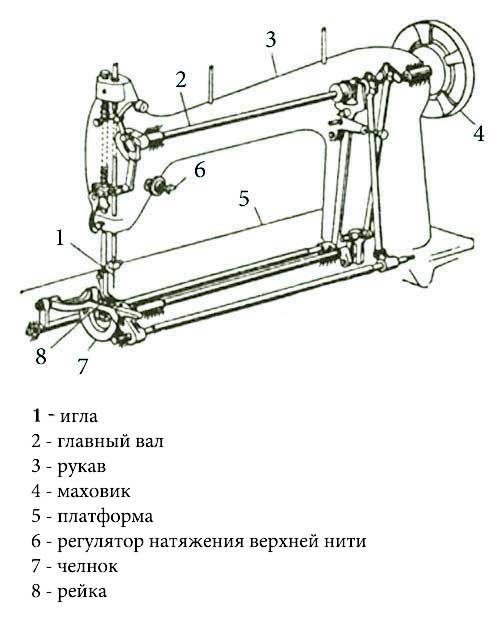 3
2
4
6
5
1
8
7

1 - игла
2 - главный вал
3 - рукав
4 - маховик
5 - платформа
6 - регулятор натяжения верхней нити
7 - челнок
8 - рейка